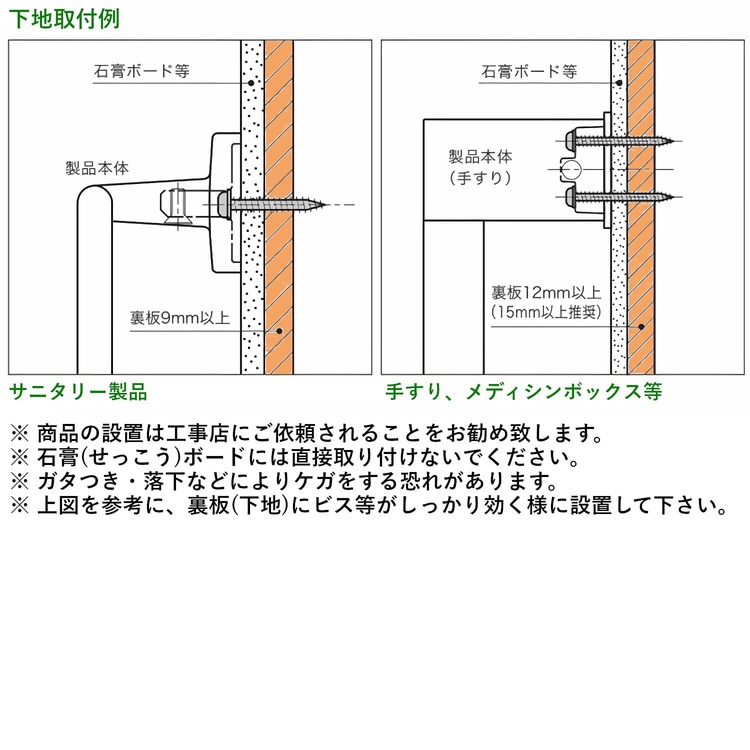 下地取付例

石膏ボード等

製品本体

裏板9mm以上

サニタリー製品

石膏ボード等

製品本体
(手すり)

裏板12mm以上
(15mm以上推奨)

手すり、メディシンボックス等

※ 商品の設置は工事店にご依頼されることをお勧め致します。
※ 石膏(せっこう)ボードには直接取り付けないでください。
※ ガタつき・落下などによりケガをする恐れがあります。
※ 上図を参考に、裏板(下地)にビス等がしっかり効く様に設置して下さい。